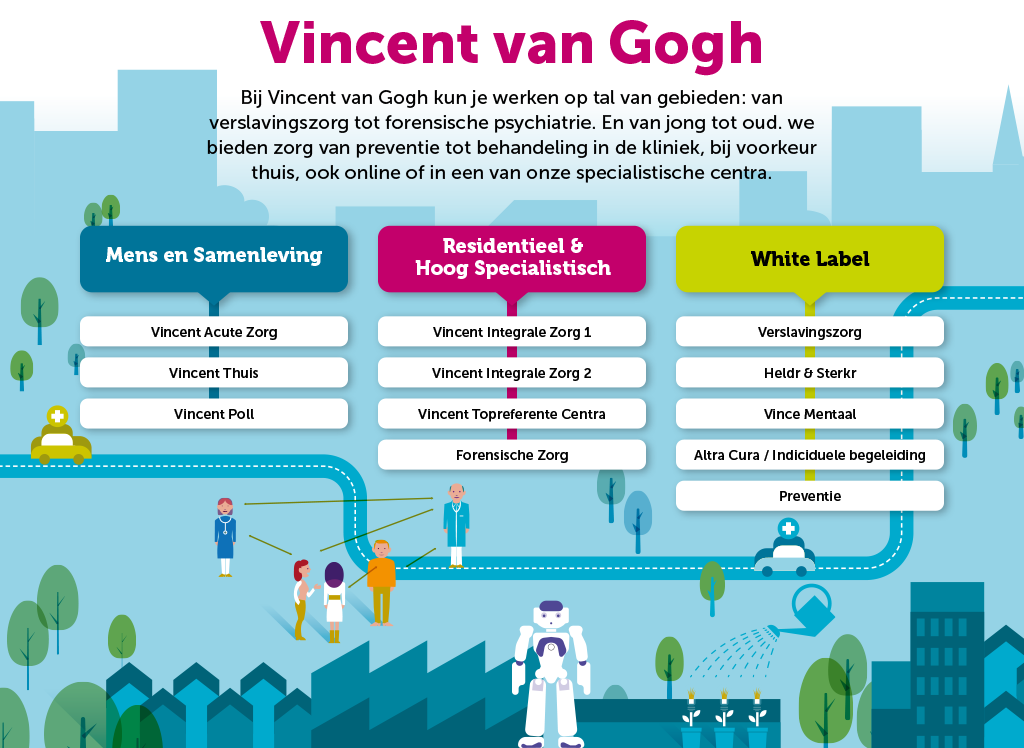 Vincent van Gogh

Bij Vincent van Gogh kun je werken op tal van gebieden: van verslavingszorg tot forensische psychiatrie. En van jong tot oud. we bieden zorg van preventie tot behandeling in de kliniek, bij voorkeur thuis, ook online of in een van onze specialistische centra.

Mens en Samenleving

Vincent Acute Zorg

Vincent Thuis

Vincent Poll

Residentieel & Hoog Specialistisch

Vincent Integrale Zorg 1

Vincent Integrale Zorg 2

Vincent Topreferente Centra

Forensische Zorg

White Label

Verslavingszorg

Heldr & Sterkr

Vince Mentaal

Altra Cura / Indiciduele begeleiding

Preventie