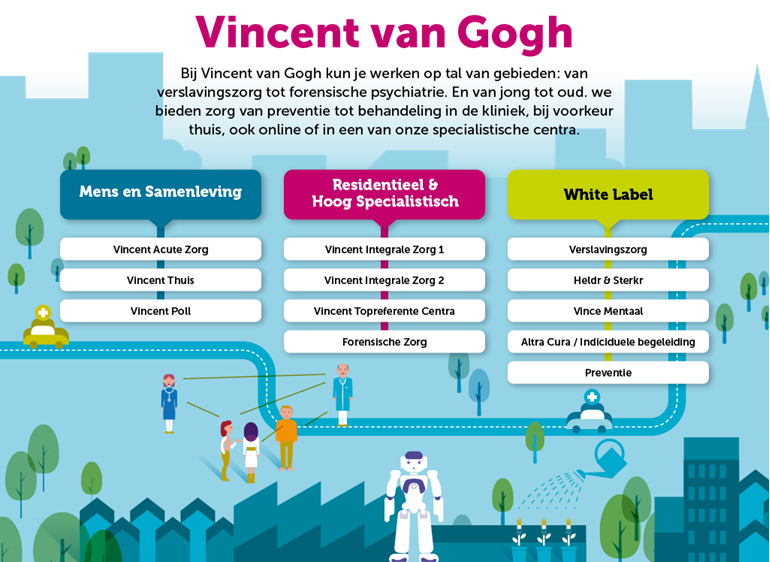 Vincent van Gogh

Bij Vincent van Gogh kun je werken op tal van gebieden: van verslavingszorg tot forensische psychiatrie. En van jong tot oud. we bieden zorg van preventie tot behandeling in de kliniek, bij voorkeur thuis, ook online of in een van onze specialistische centra.

Mens en Samenleving

Vincent Acute Zorg

Vincent Thuis

Vincent Poll

Residentieel & Hoog Specialistisch

Vincent Integrale Zorg 1

Vincent Integrale Zorg 2

Vincent Topreferente Centra

Forensische Zorg

White Label

Verslavingszorg

Heldr & Sterkr

Vince Mentaal

Altra Cura / Indiciduele begeleiding

Preventie